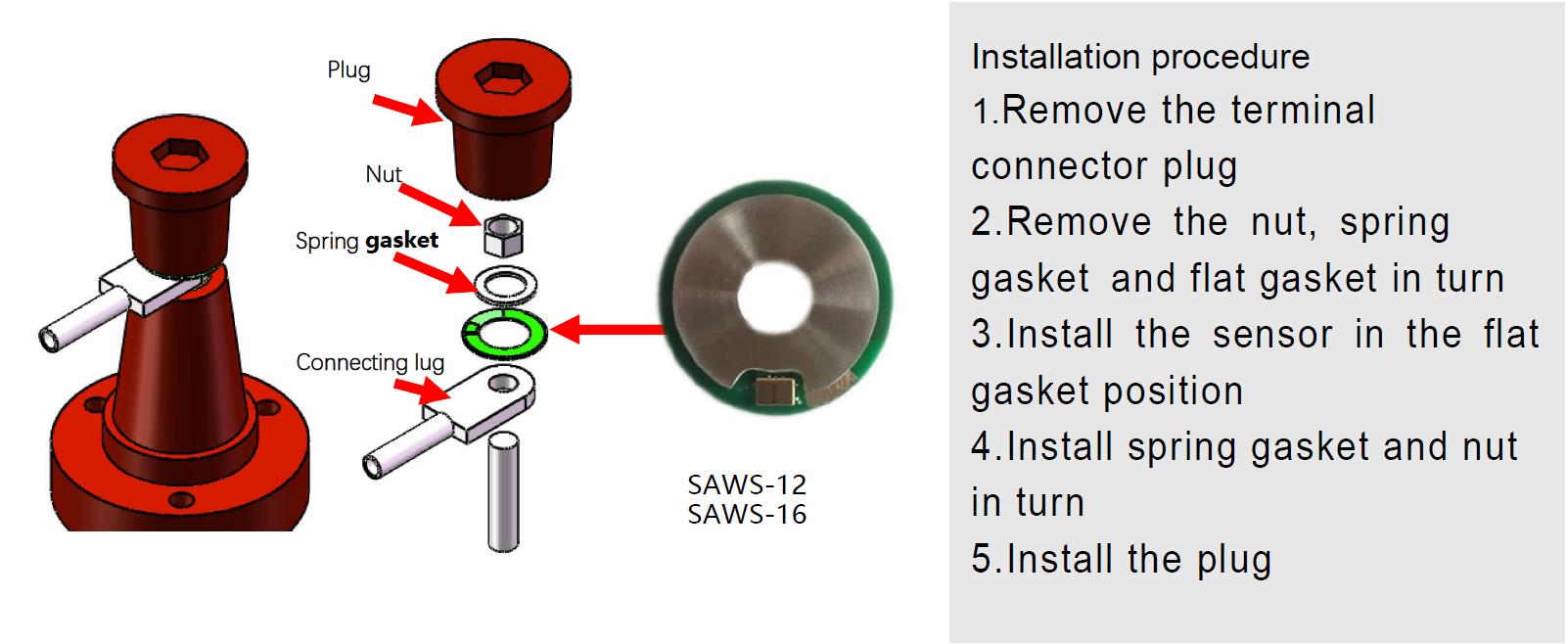 Plug

Nut

Spring gasket

Connecting lug

SAWS-12
SAWS-16

Installation procedure

1.Remove the terminal connector plug

2.Remove the nut, spring gasket and flat gasket in turn

3.Install the sensor in the flat gasket position

4.Install spring gasket and nut in turn

5.Install the plug